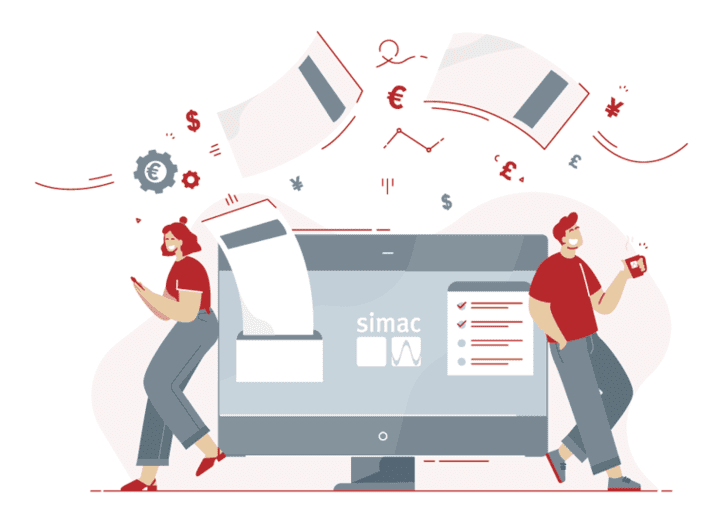 simac